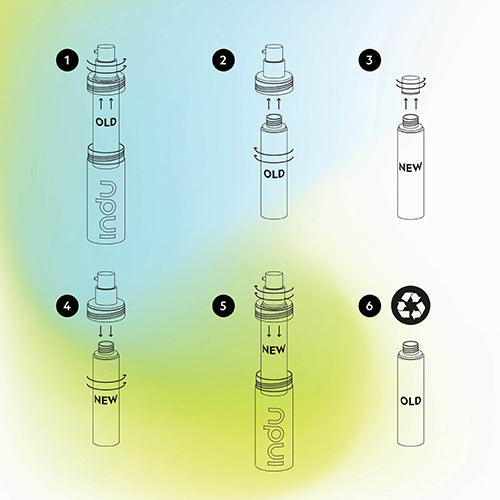 1
OLD
indu
2
OLD
3
NEW
4
NEW
5
NEW
indu
6
OLD